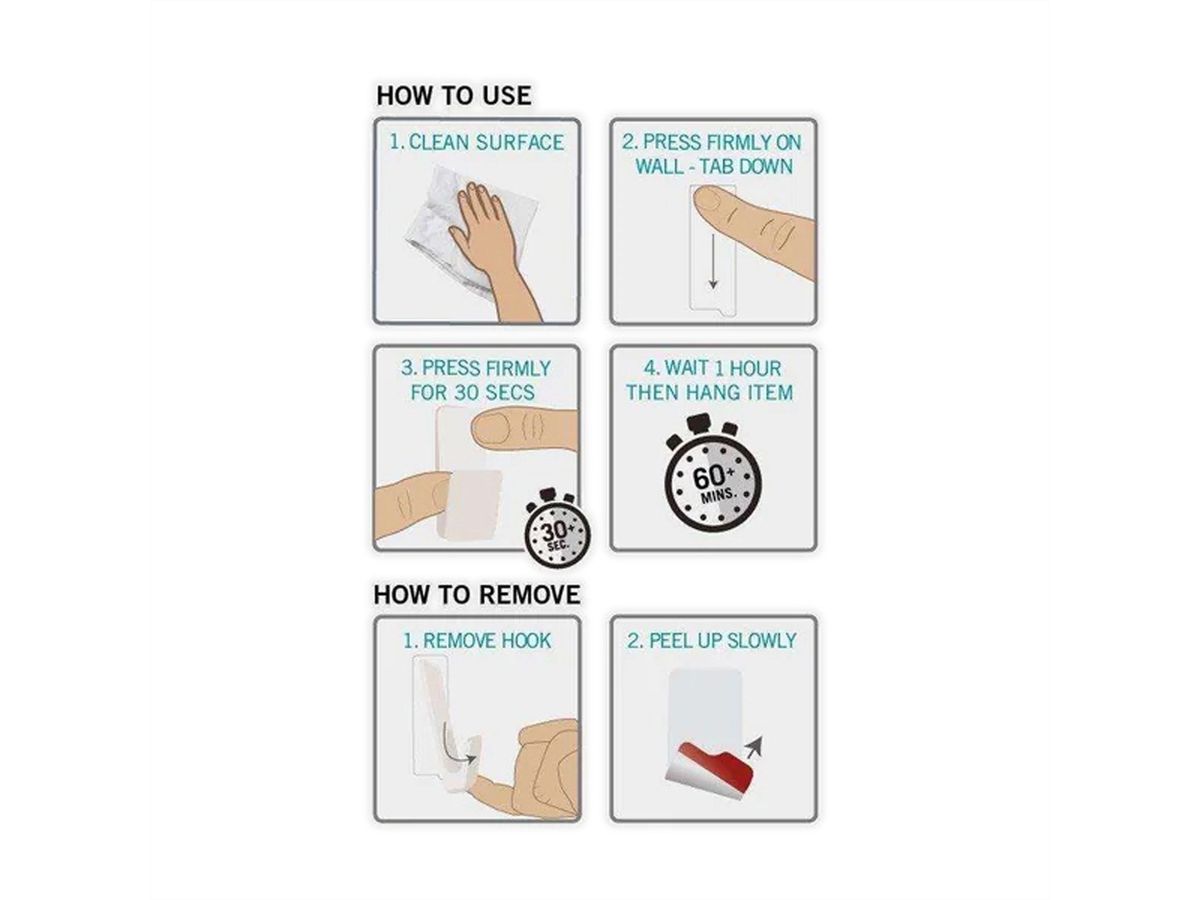 HOW TO USE

1. CLEAN SURFACE

2. PRESS FIRMLY ON WALL - TAB DOWN

3. PRESS FIRMLY FOR 30 SECS

30+ SEC.

4. WAIT 1 HOUR THEN HANG ITEM

60+ MINS.

HOW TO REMOVE

1. REMOVE HOOK

2. PEEL UP SLOWLY