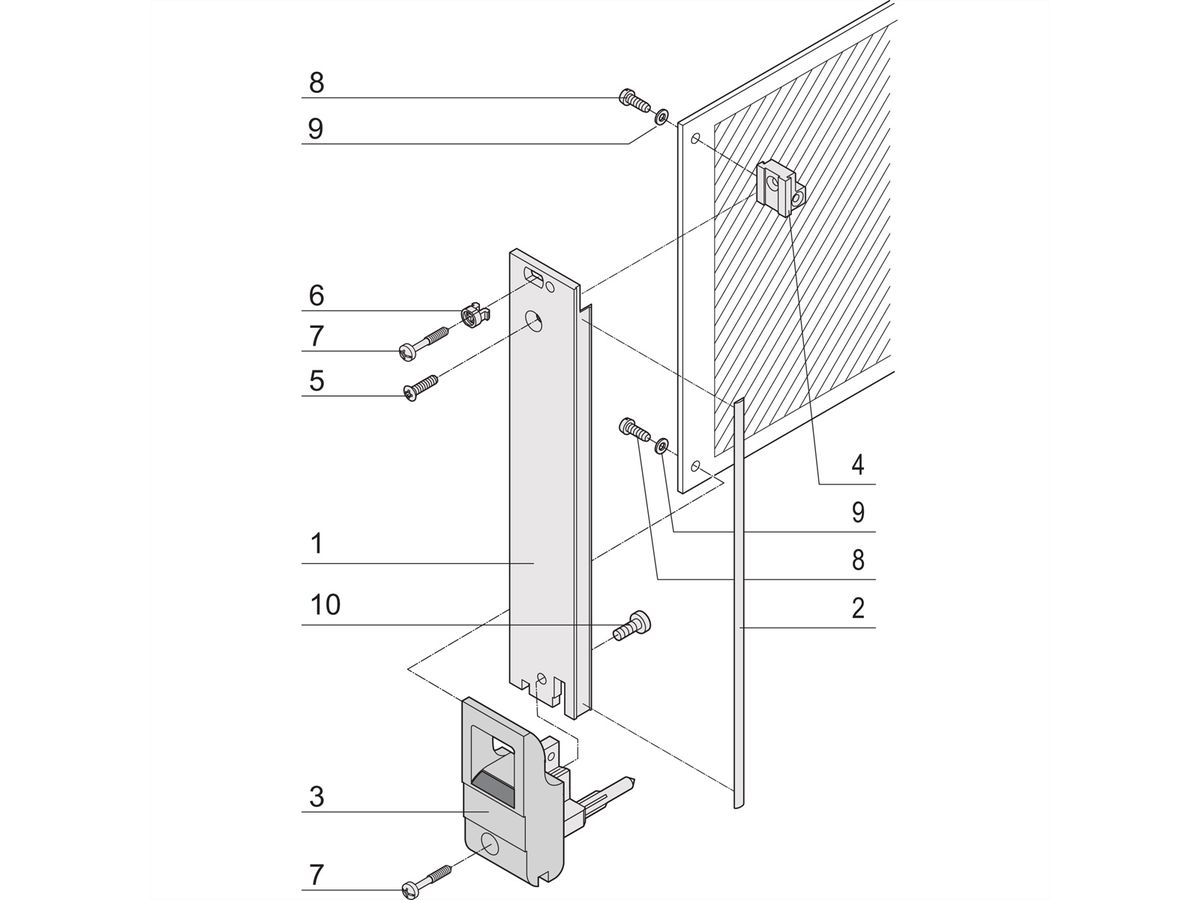 8
9
6
7
5
1
10
3
7
4
9
8
2