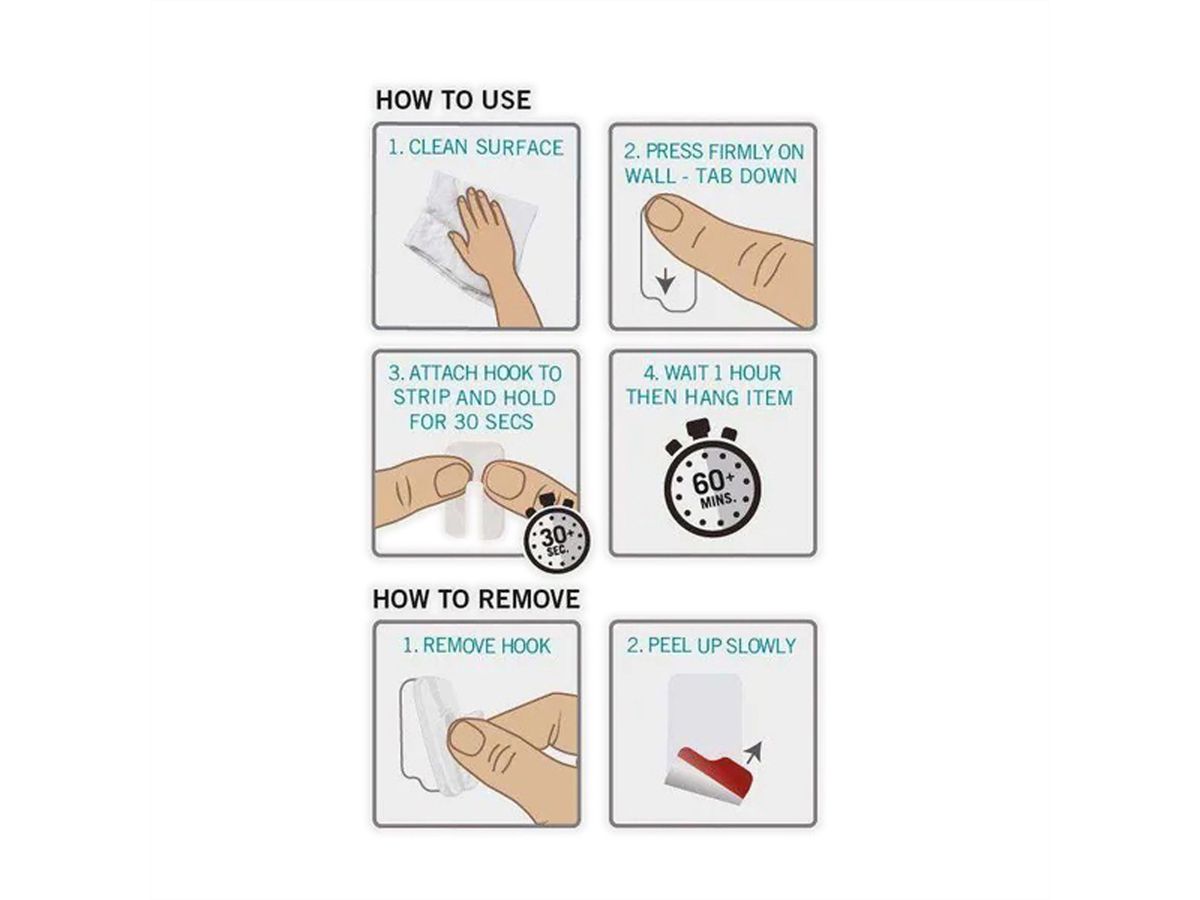 HOW TO USE

1. CLEAN SURFACE

2. PRESS FIRMLY ON WALL - TAB DOWN

3. ATTACH HOOK TO STRIP AND HOLD FOR 30 SECS

30+ SEC.

4. WAIT 1 HOUR THEN HANG ITEM

60+ MINS.

HOW TO REMOVE

1. REMOVE HOOK

2. PEEL UP SLOWLY