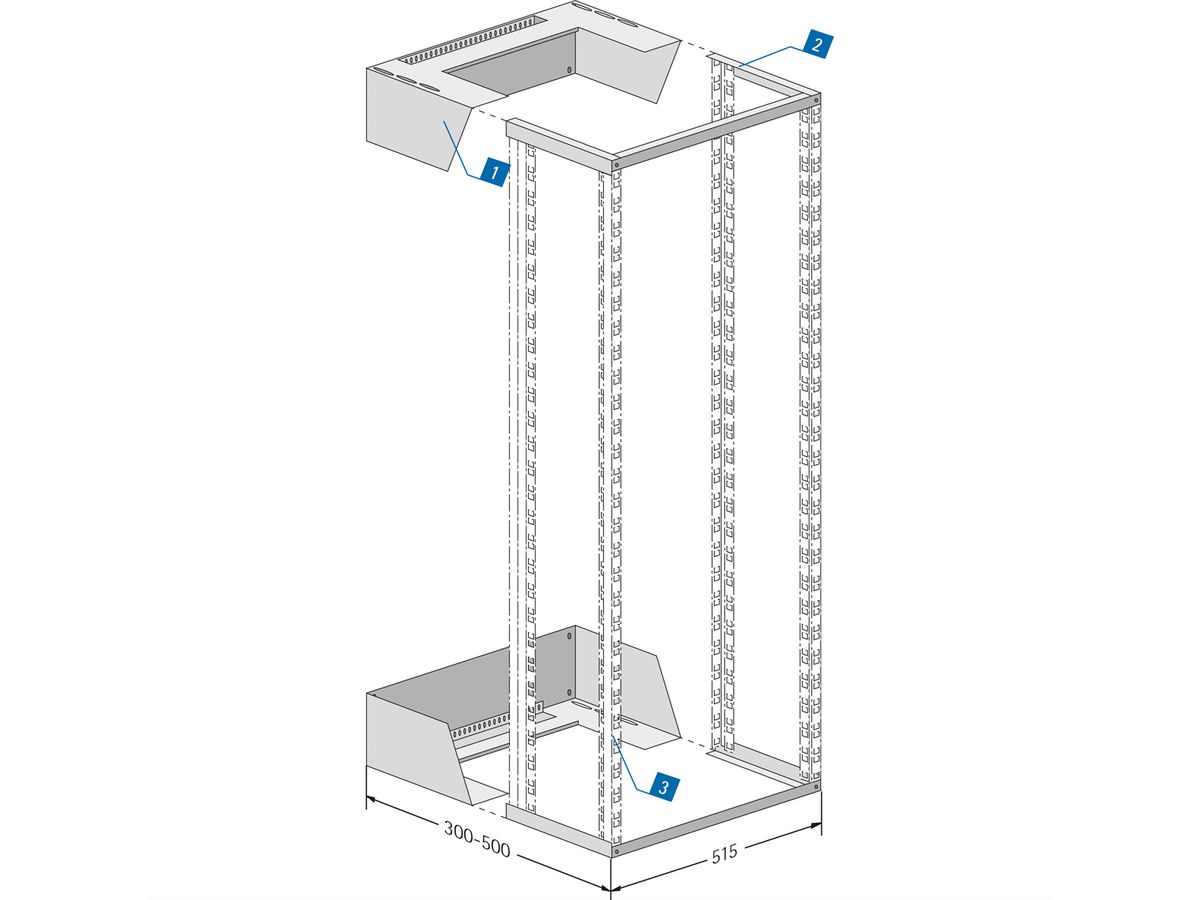 2
1
3
300-500
515